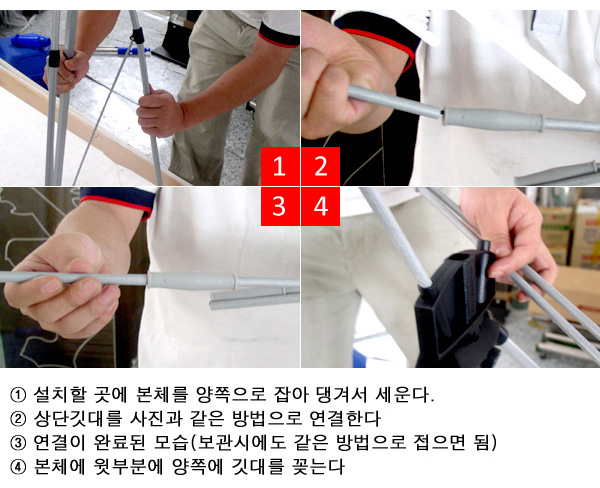 1
2
3
4

① 설치할 곳에 본체를 양쪽으로 잡아 댕겨서 세운다.
② 상단깃대를 사진과 같은 방법으로 연결한다
③ 연결이 완료된 모습(보관시에도 같은 방법으로 접으면 됨)
④ 본체에 윗부분에 양쪽에 깃대를 꽂는다